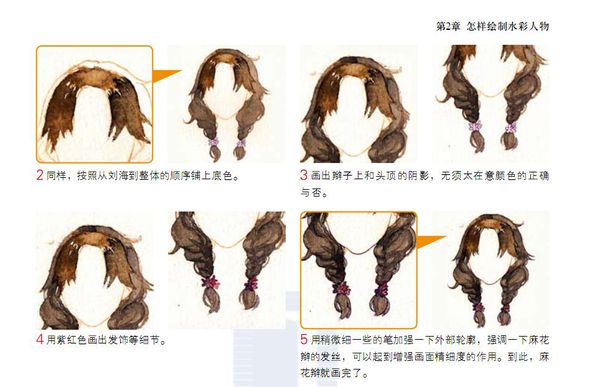 第2章 怎样绘制水彩人物

2 同样，按照从刘海到整体的顺序铺上底色。

3 画出辫子上和头顶的阴影，无须太在意颜色的正确与否。

4 用紫红色画出发饰等细节。

5 用稍微细一些的笔加强一下外部轮廓，强调一下麻花辫的发丝，可以起到增强画面精细度的作用。到此，麻花辫就画完了。